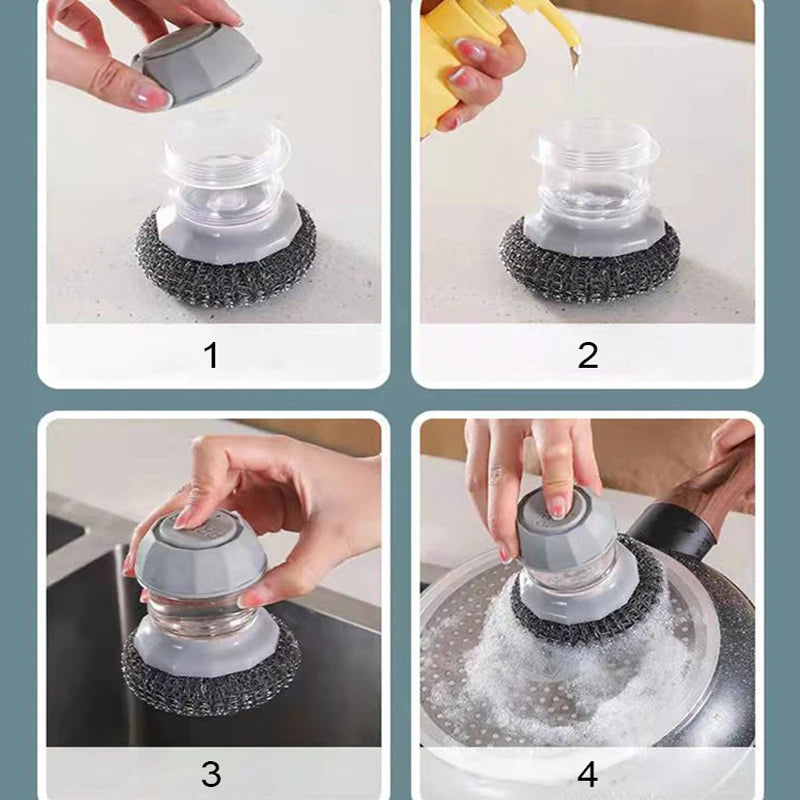 1

2

3

4